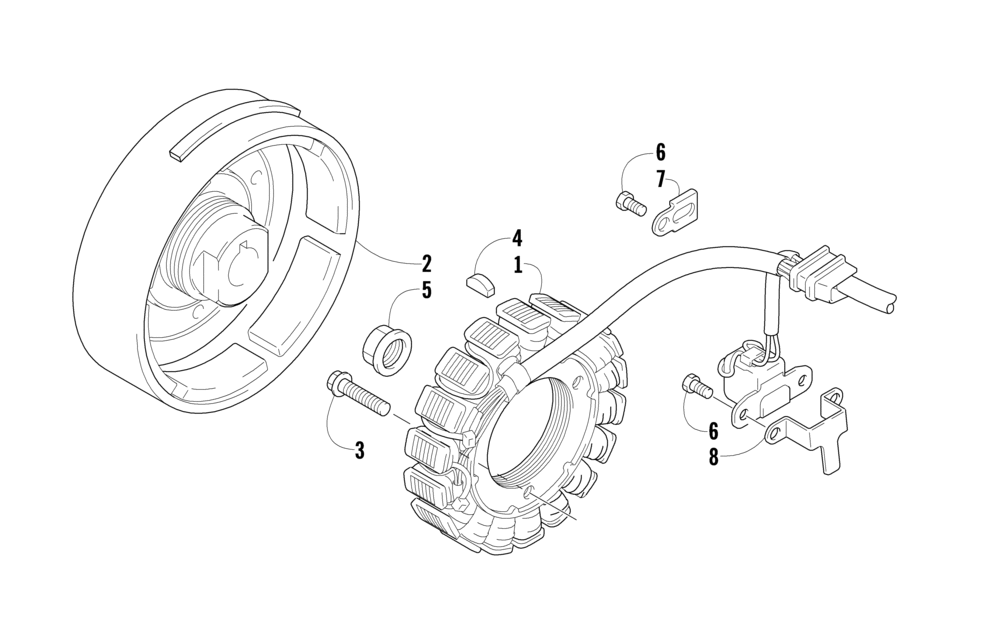 6
7
4
1
2
5
3
6
8